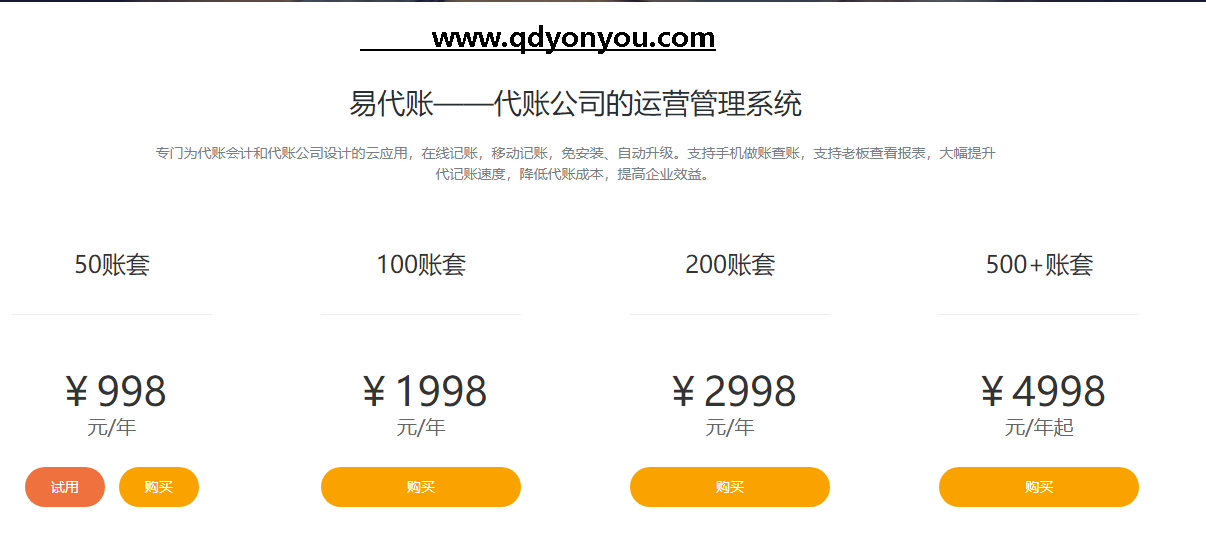 www.qdyonyou.com

易代账——代账公司的运营管理系统

专门为代账会计和代账公司设计的云应用，在线记账，移动记账，免安装、自动升级。支持手机做账查账，支持老板查看报表，大幅提升代记账速度，降低代账成本，提高企业效益。

50账套

￥998
元/年

试用 购买

100账套

￥1998
元/年

购买

200账套

￥2998
元/年

购买

500+账套

￥4998
元/年起

购买